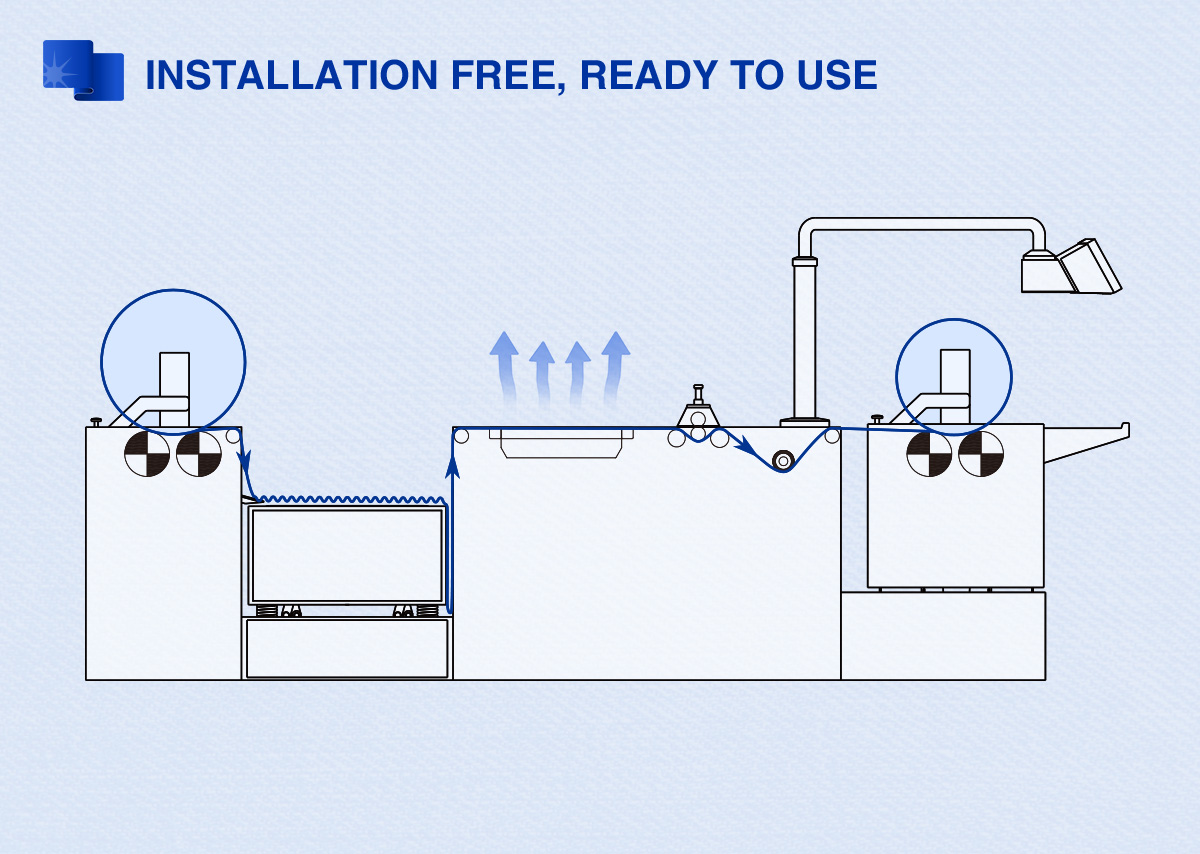 INSTALLATION FREE, READY TO USE